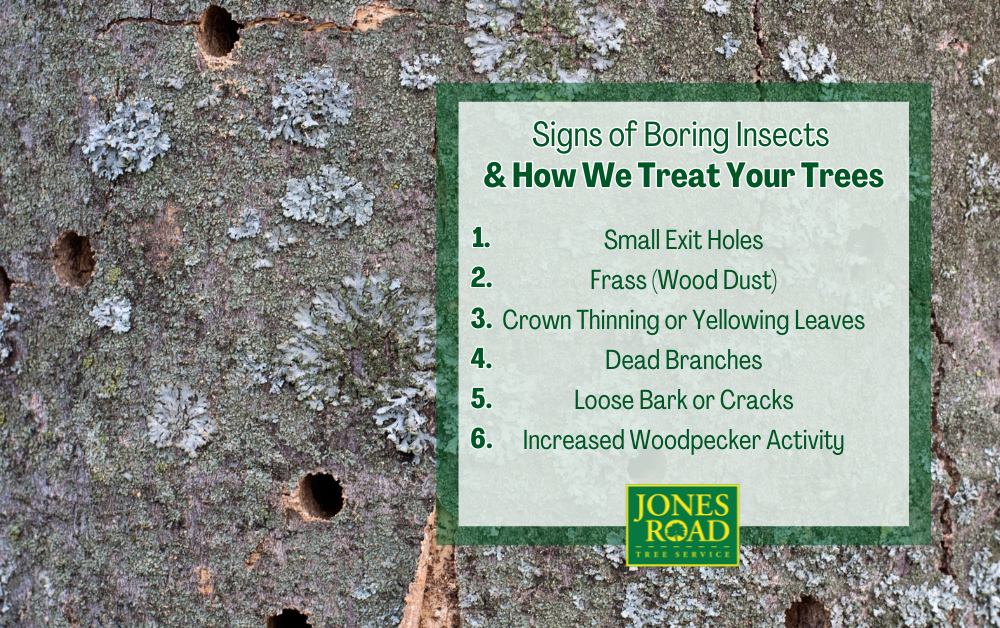 Signs of Boring Insects
& How We Treat Your Trees

1. Small Exit Holes
2. Frass (Wood Dust)
3. Crown Thinning or Yellowing Leaves
4. Dead Branches
5. Loose Bark or Cracks
6. Increased Woodpecker Activity

JONES ROAD
TREE SERVICE