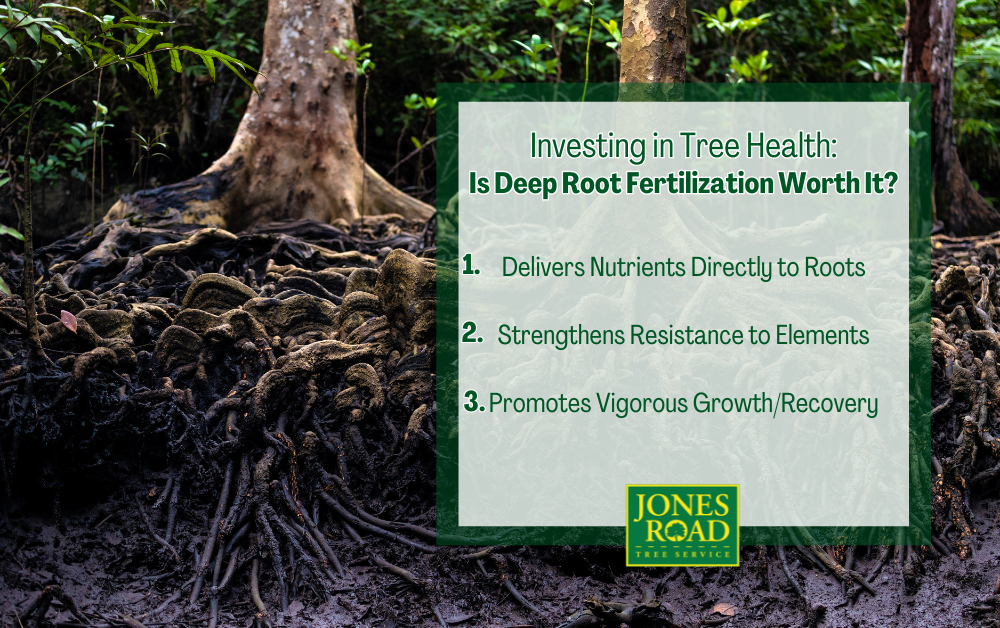 Investing in Tree Health:
Is Deep Root Fertilization Worth It?

1. Delivers Nutrients Directly to Roots

2. Strengthens Resistance to Elements

3. Promotes Vigorous Growth/Recovery

JONES ROAD
TREE SERVICE