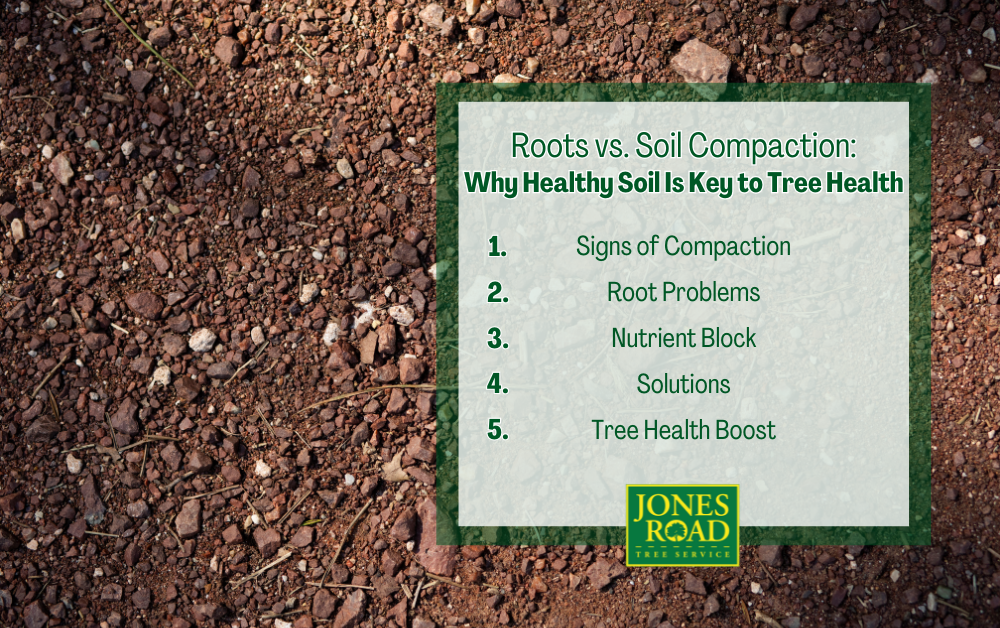 Roots vs. Soil Compaction:
Why Healthy Soil Is Key to Tree Health

1. Signs of Compaction
2. Root Problems
3. Nutrient Block
4. Solutions
5. Tree Health Boost

JONES ROAD
TREE SERVICE